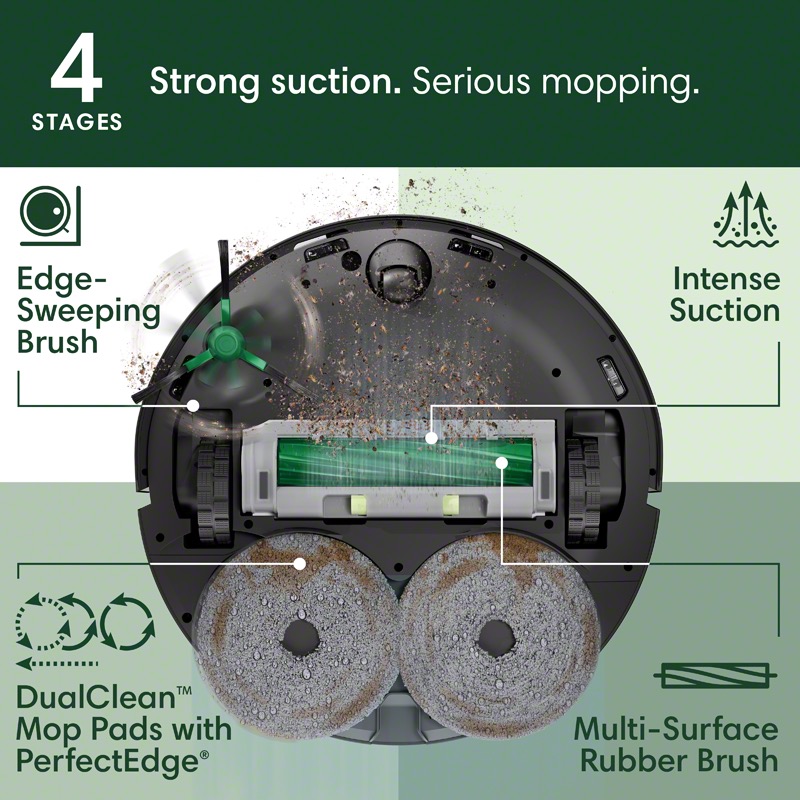 4
STAGES

Strong suction. Serious mopping.

Edge-Sweeping Brush

Intense Suction

DualClean™ Mop Pads with PerfectEdge®

Multi-Surface Rubber Brush